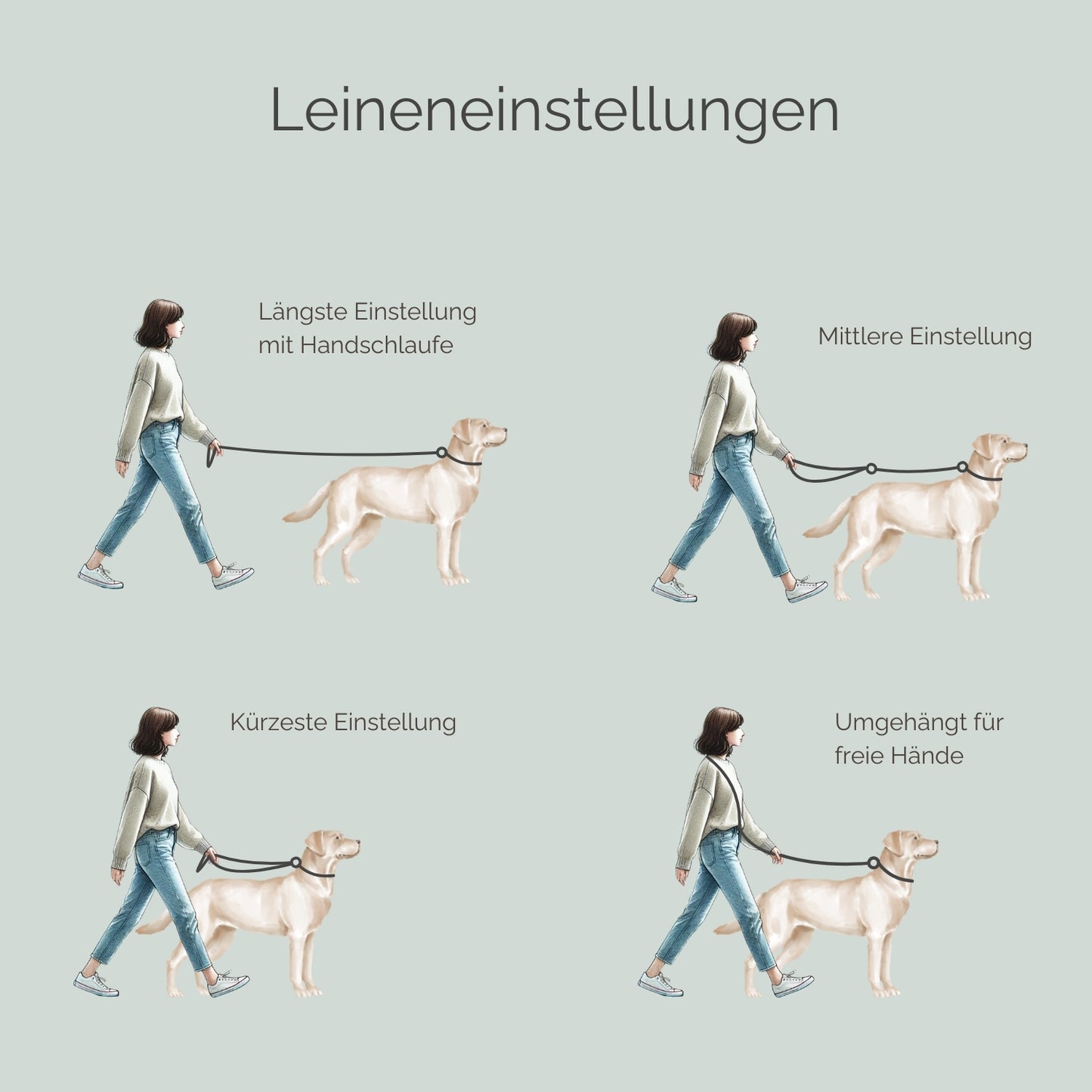 Leineneinstellungen

Längste Einstellung mit Handschlaufe

Mittlere Einstellung

Kürzeste Einstellung

Umgehängt für freie Hände