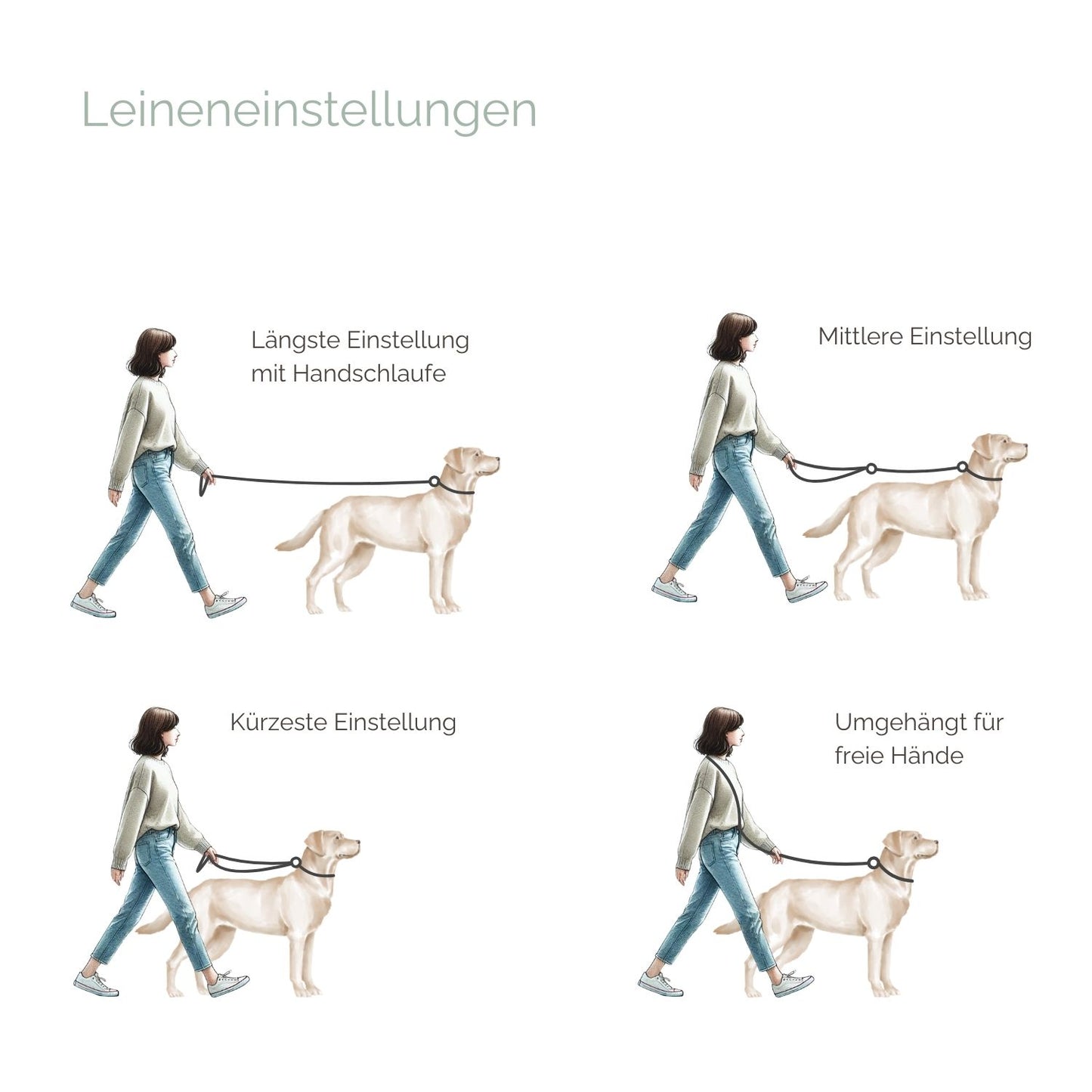 Leineneinstellungen

Längste Einstellung mit Handschlaufe

Mittlere Einstellung

Kürzeste Einstellung

Umgehängt für freie Hände